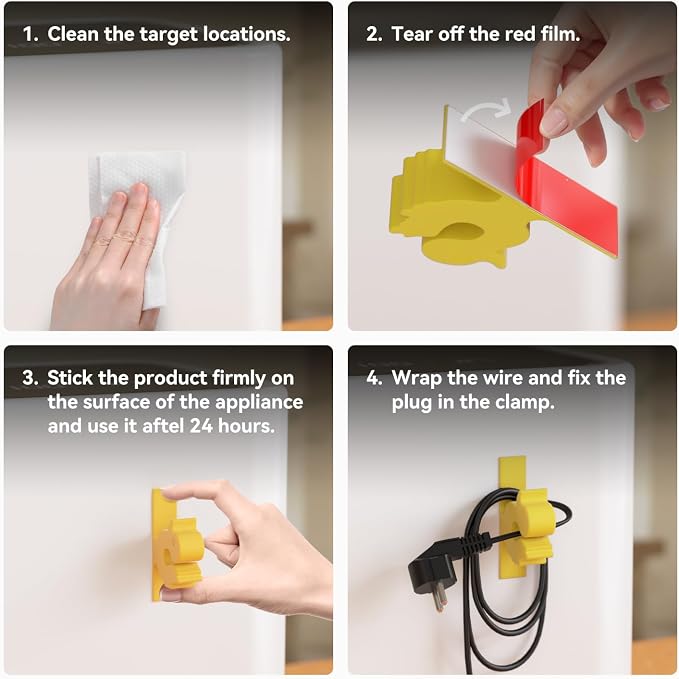 1. Clean the target locations.

2. Tear off the red film.

3. Stick the product firmly on the surface of the appliance and use it aftel 24 hours.

4. Wrap the wire and fix the plug in the clamp.