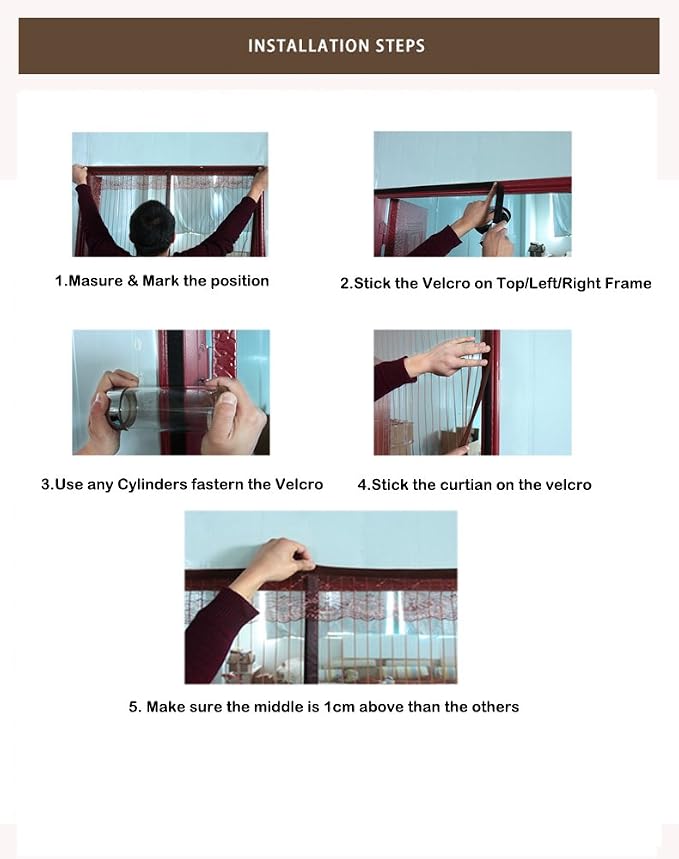 INSTALLATION STEPS

1.Masure & Mark the position

2.Stick the Velcro on Top/Left/Right Frame

3.Use any Cylinders fastern the Velcro

4.Stick the curtian on the velcro

5. Make sure the middle is 1cm above than the others