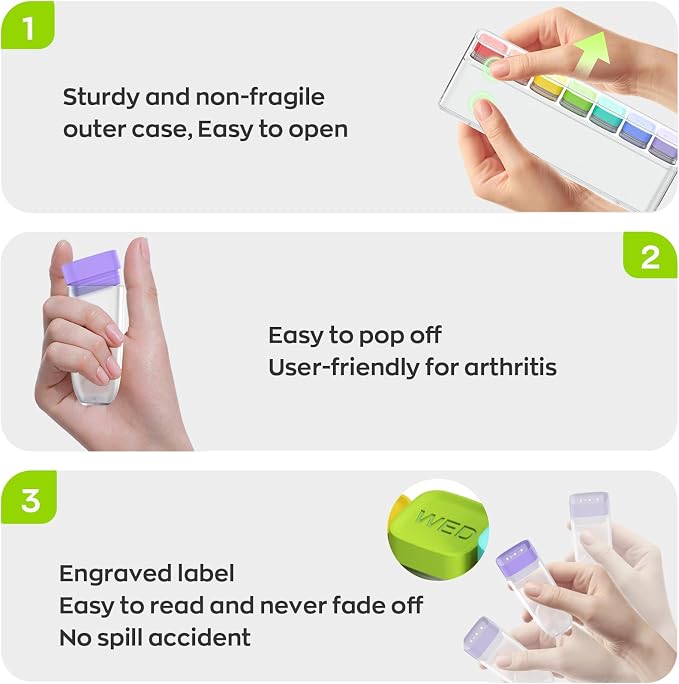 1

Sturdy and non-fragile outer case, Easy to open

2

Easy to pop off
User-friendly for arthritis

3

WED

Engraved label
Easy to read and never fade off
No spill accident