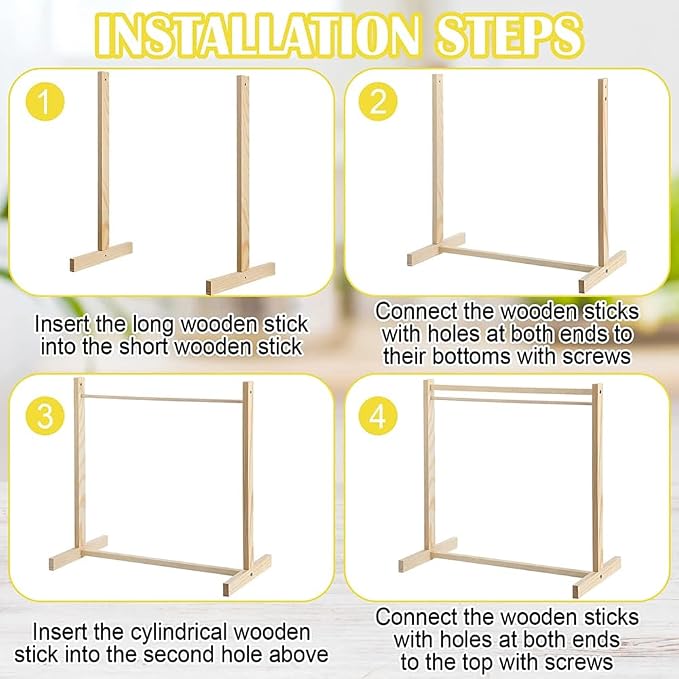 INSTALLATION STEPS

1

Insert the long wooden stick into the short wooden stick

2

Connect the wooden sticks with holes at both ends to their bottoms with screws

3

Insert the cylindrical wooden stick into the second hole above

4

Connect the wooden sticks with holes at both ends to the top with screws