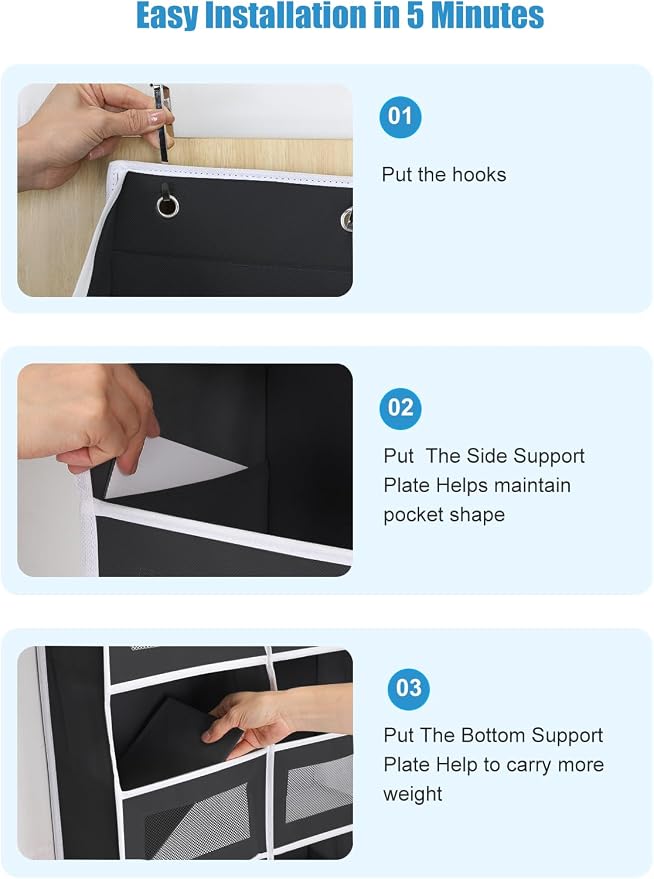 Easy Installation in 5 Minutes

01

Put the hooks

02

Put  The Side Support Plate Helps maintain pocket shape

03

Put The Bottom Support Plate Help to carry more weight