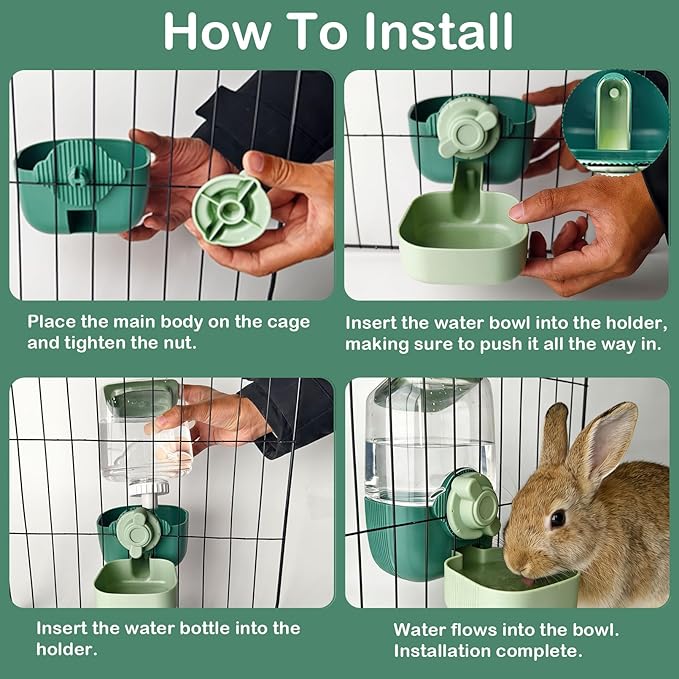 How To Install

Place the main body on the cage and tighten the nut.

Insert the water bowl into the holder, making sure to push it all the way in.

Insert the water bottle into the holder.

Water flows into the bowl. Installation complete.