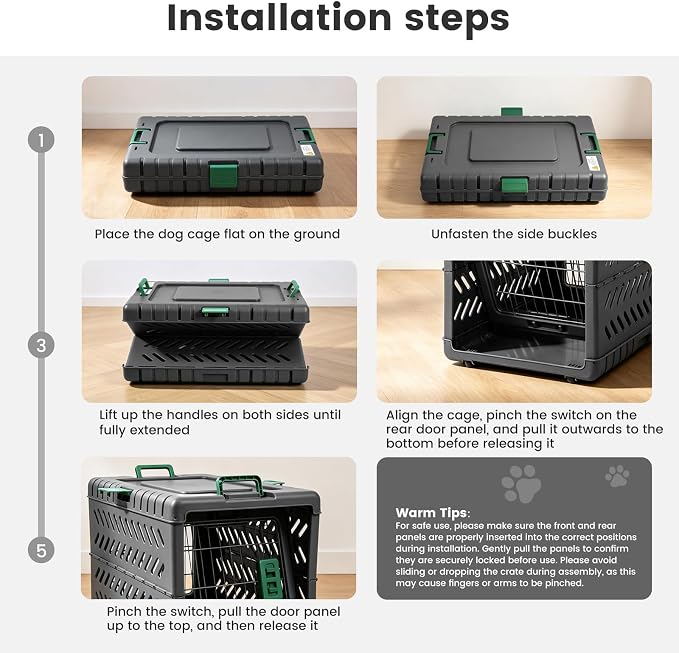 Installation steps

1

Place the dog cage flat on the ground

Unfasten the side buckles

3

Lift up the handles on both sides until fully extended

Align the cage, pinch the switch on the rear door panel, and pull it outwards to the bottom before releasing it

5

Pinch the switch, pull the door panel up to the top, and then release it

Warm Tips:
For safe use, please make sure the front and rear panels are properly inserted into the correct positions during installation. Gently pull the panels to confirm they are securely locked before use. Please avoid sliding or dropping the crate during assembly, as this may cause fingers or arms to be pinched.