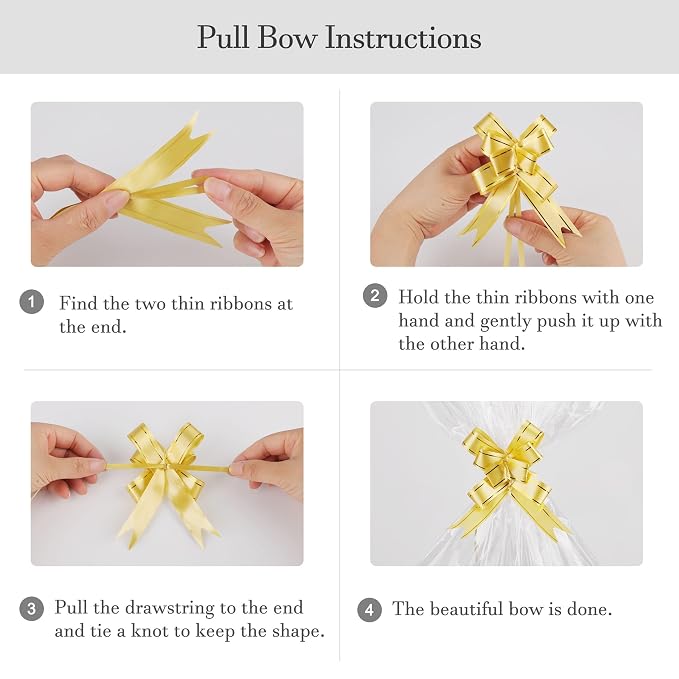 Pull Bow Instructions

1 Find the two thin ribbons at the end.

2 Hold the thin ribbons with one hand and gently push it up with the other hand.

3 Pull the drawstring to the end and tie a knot to keep the shape.

4 The beautiful bow is done.