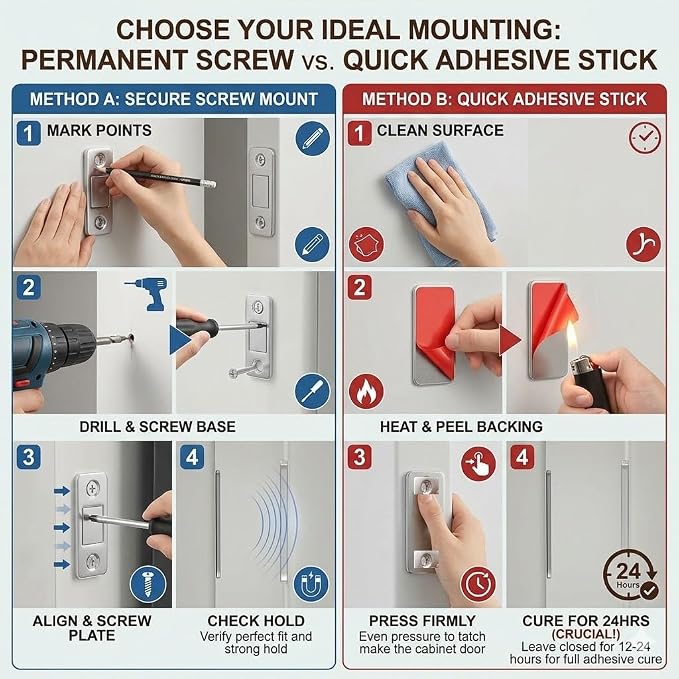 CHOOSE YOUR IDEAL MOUNTING: PERMANENT SCREW vs. QUICK ADHESIVE STICK

METHOD A: SECURE SCREW MOUNT

1 MARK POINTS

2

DRILL & SCREW BASE

3

4

ALIGN & SCREW PLATE

CHECK HOLD
Verify perfect fit and strong hold

METHOD B: QUICK ADHESIVE STICK

1 CLEAN SURFACE

2

HEAT & PEEL BACKING

3

4

24 Hours

PRESS FIRMLY
Even pressure to tatch make the cabinet door

CURE FOR 24HRS (CRUCIAL!)
Leave closed for 12-24 hours for full adhesive cure