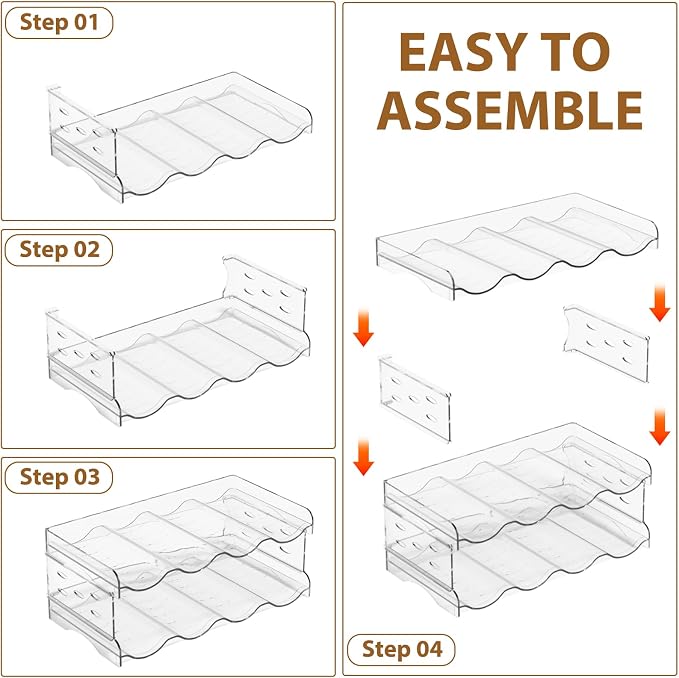 Step 01

Step 02

Step 03

EASY TO ASSEMBLE

Step 04