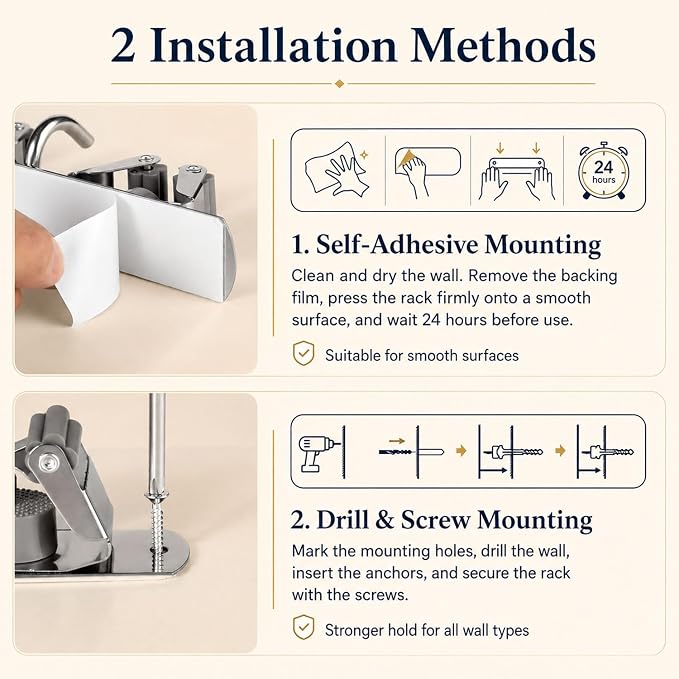 2 Installation Methods

24 hours

1. Self-Adhesive Mounting

Clean and dry the wall. Remove the backing film, press the rack firmly onto a smooth surface, and wait 24 hours before use.

Suitable for smooth surfaces

2. Drill & Screw Mounting

Mark the mounting holes, drill the wall, insert the anchors, and secure the rack with the screws.

Stronger hold for all wall types