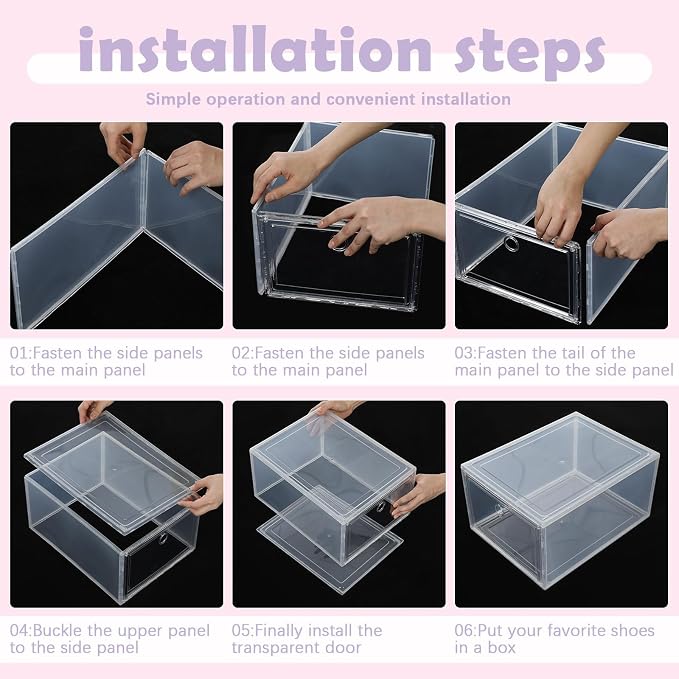 installation steps

Simple operation and convenient installation

01:Fasten the side panels to the main panel

02:Fasten the side panels to the main panel

03:Fasten the tail of the main panel to the side panel

04:Buckle the upper panel to the side panel

05:Finally install the transparent door

06:Put your favorite shoes in a box