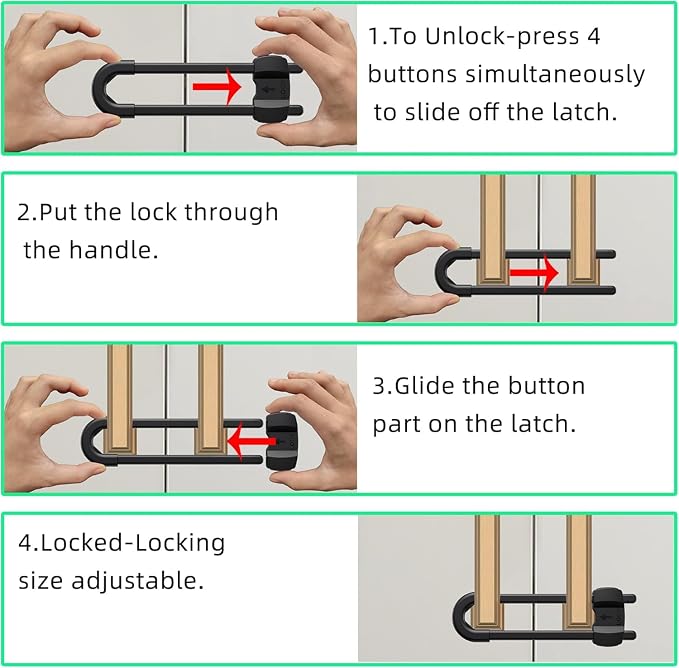 1.To Unlock-press 4 buttons simultaneously to slide off the latch.

2.Put the lock through the handle.

3.Glide the button part on the latch.

4.Locked-Locking size adjustable.