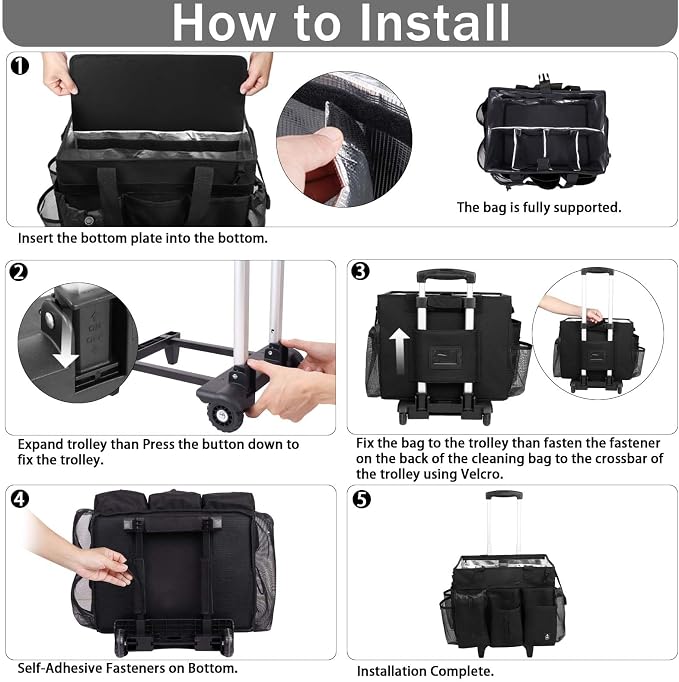 How to Install

❶

The bag is fully supported.

Insert the bottom plate into the bottom.

❷

ON
OFF

Expand trolley than Press the button down to fix the trolley.

❸

Fix the bag to the trolley than fasten the fastener on the back of the cleaning bag to the crossbar of the trolley using Velcro.

❹

Self-Adhesive Fasteners on Bottom.

❺

Installation Complete.