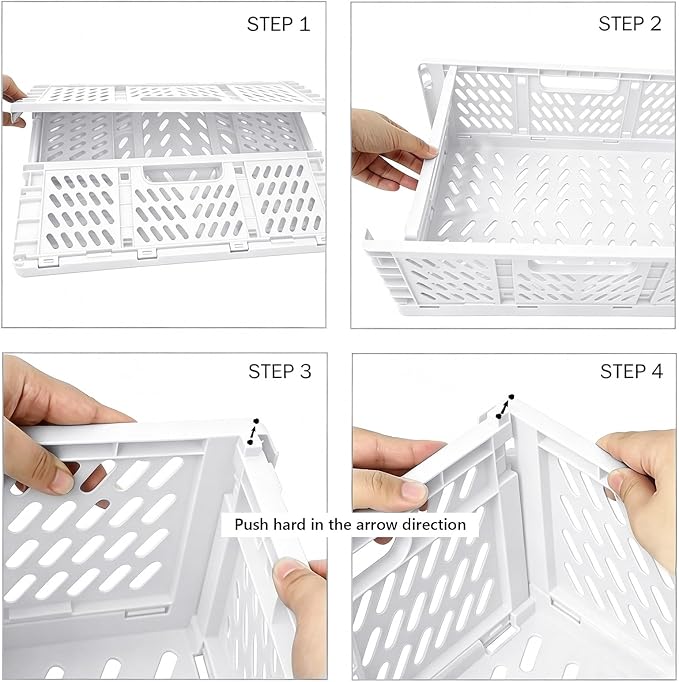 STEP 1

STEP 2

STEP 3

STEP 4

Push hard in the arrow direction