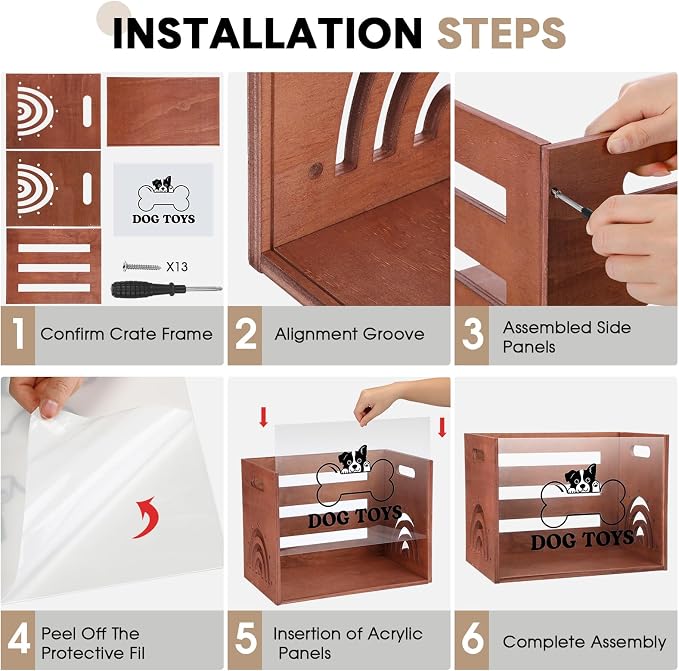 INSTALLATION STEPS

DOG TOYS

X13

1 Confirm Crate Frame

2 Alignment Groove

3 Assembled Side Panels

DOG TOYS

DOG TOYS

4 Peel Off The Protective Fil

5 Insertion of Acrylic Panels

6 Complete Assembly