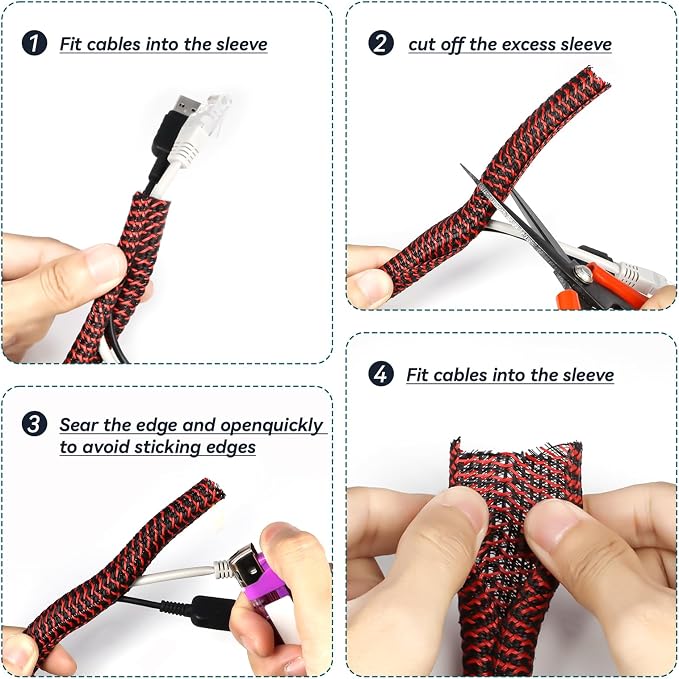 1 Fit cables into the sleeve

2 cut off the excess sleeve

3 Sear the edge and openquickly to avoid sticking edges

4 Fit cables into the sleeve