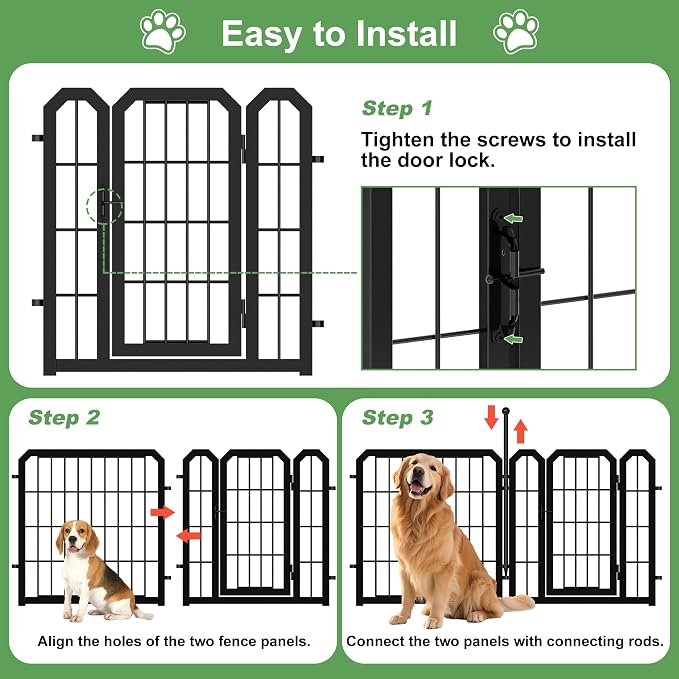 Easy to Install

Step 1

Tighten the screws to install the door lock.

Step 2

Align the holes of the two fence panels.

Step 3

Connect the two panels with connecting rods.