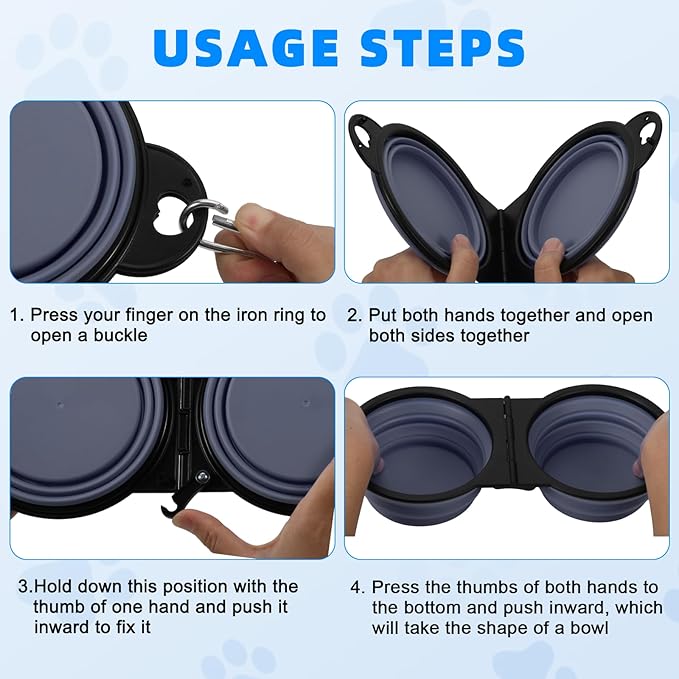 USAGE STEPS

1. Press your finger on the iron ring to open a buckle

2. Put both hands together and open both sides together

3.Hold down this position with the thumb of one hand and push it inward to fix it

4. Press the thumbs of both hands to the bottom and push inward, which will take the shape of a bowl