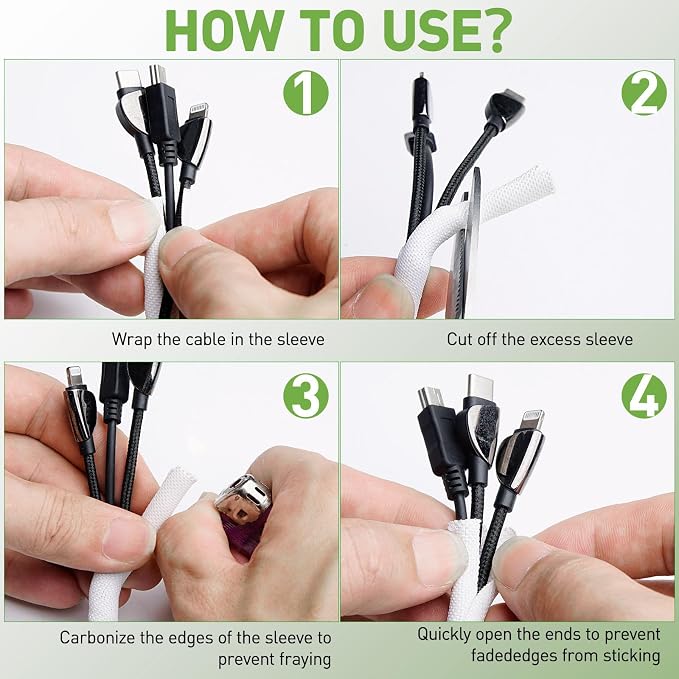 HOW TO USE?

1

Wrap the cable in the sleeve

2

Cut off the excess sleeve

3

Carbonize the edges of the sleeve to prevent fraying

4

Quickly open the ends to prevent fadededges from sticking