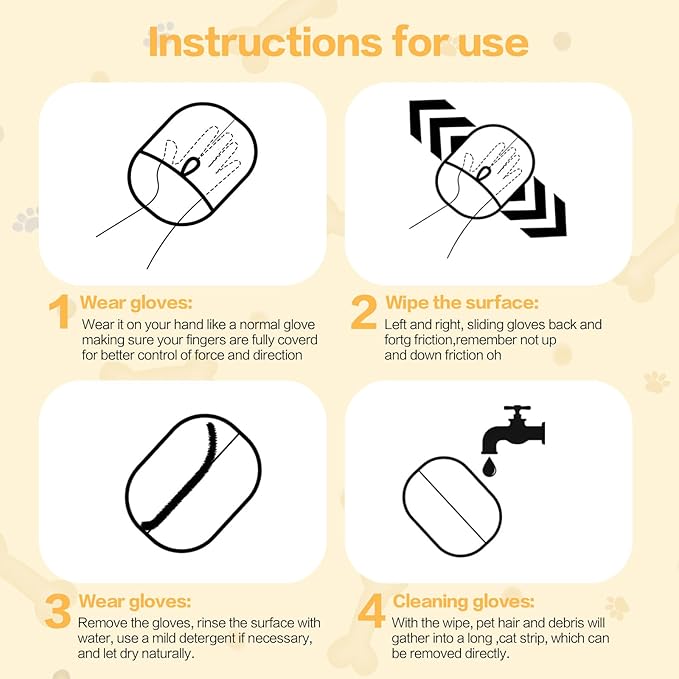 Instructions for use

1 Wear gloves:
Wear it on your hand like a normal glove making sure your fingers are fully coverd for better control of force and direction

2 Wipe the surface:
Left and right, sliding gloves back and fortg friction,remember not up and down friction oh

3 Wear gloves:
Remove the gloves, rinse the surface with water, use a mild detergent if necessary, and let dry naturally.

4 Cleaning gloves:
With the wipe, pet hair and debris will gather into a long ,cat strip, which can be removed directly.