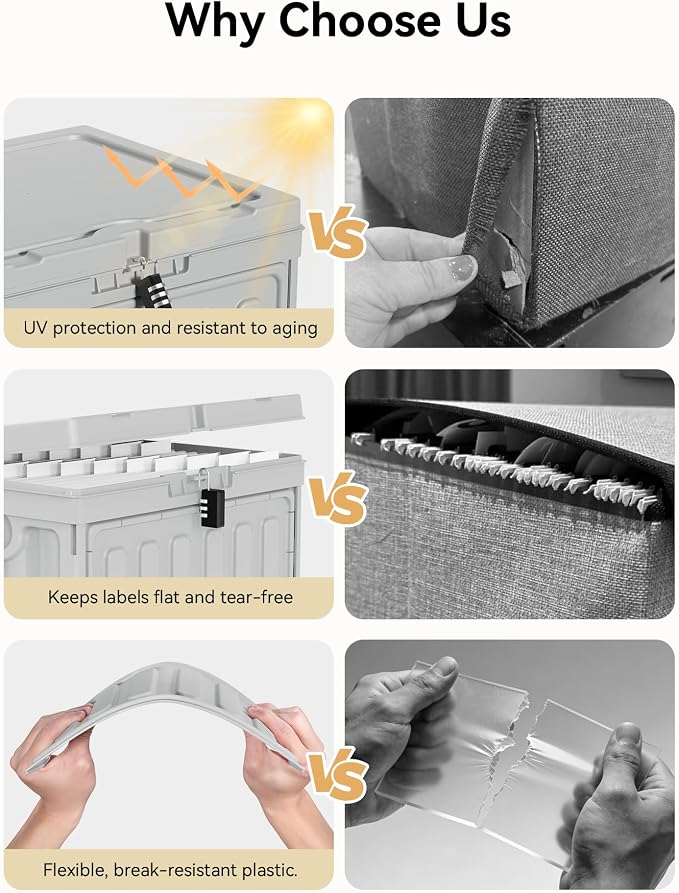 Why Choose Us

VS

UV protection and resistant to aging

VS

Keeps labels flat and tear-free

VS

Flexible, break-resistant plastic.