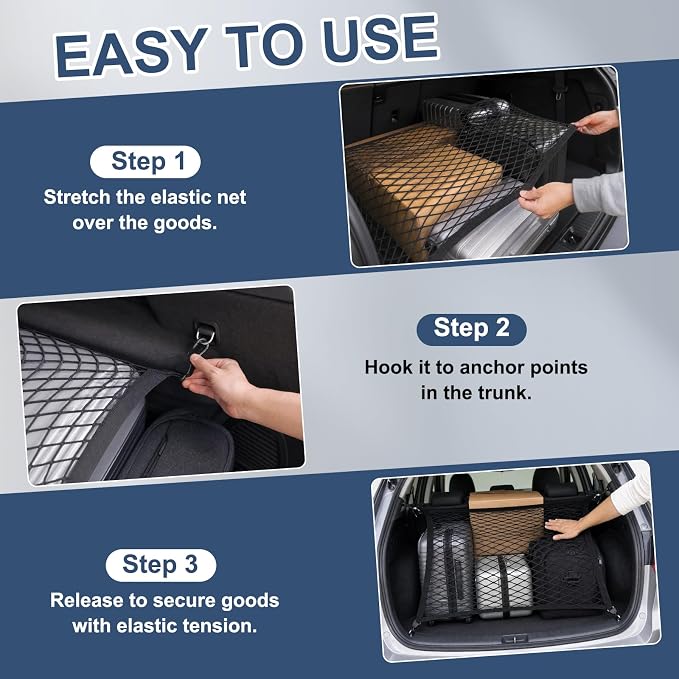 EASY TO USE

Step 1

Stretch the elastic net over the goods.

Step 2

Hook it to anchor points in the trunk.

Step 3

Release to secure goods with elastic tension.