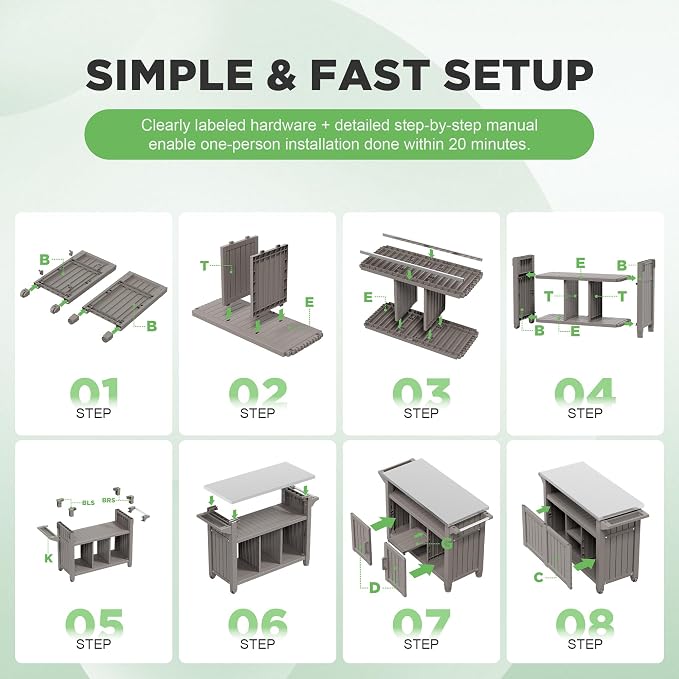 SIMPLE & FAST SETUP

Clearly labeled hardware + detailed step-by-step manual enable one-person installation done within 20 minutes.

B
B
01
STEP

T
E
02
STEP

E
03
STEP

E
B
T
T
B
E
04
STEP

BLS
BRS
K
05
STEP

06
STEP

G
D
07
STEP

C
08
STEP