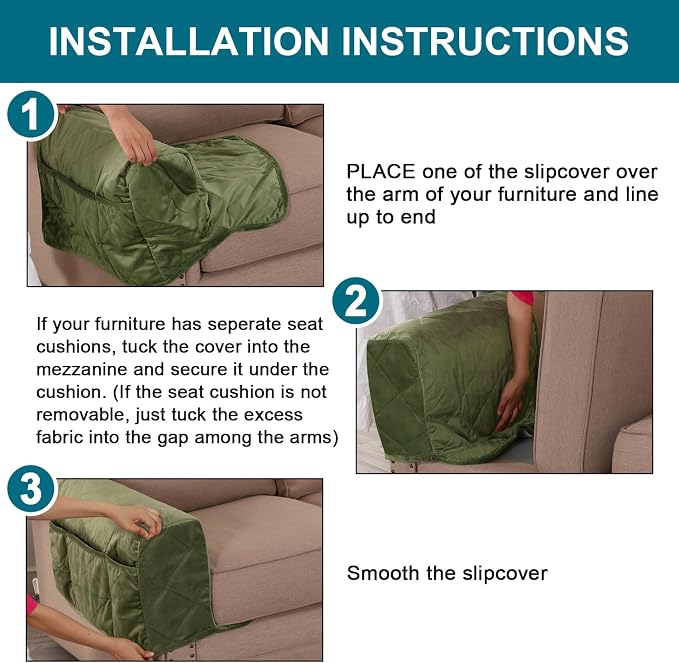 INSTALLATION INSTRUCTIONS

1

PLACE one of the slipcover over the arm of your furniture and line up to end

2

If your furniture has seperate seat cushions, tuck the cover into the mezzanine and secure it under the cushion. (If the seat cushion is not removable, just tuck the excess fabric into the gap among the arms)

3

Smooth the slipcover