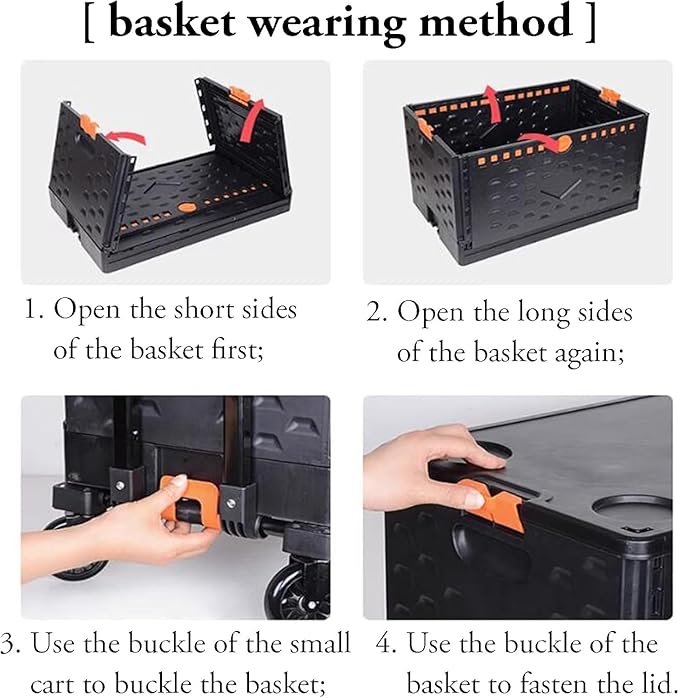 [ basket wearing method ]

1. Open the short sides of the basket first;

2. Open the long sides of the basket again;

3. Use the buckle of the small cart to buckle the basket;

4. Use the buckle of the basket to fasten the lid.