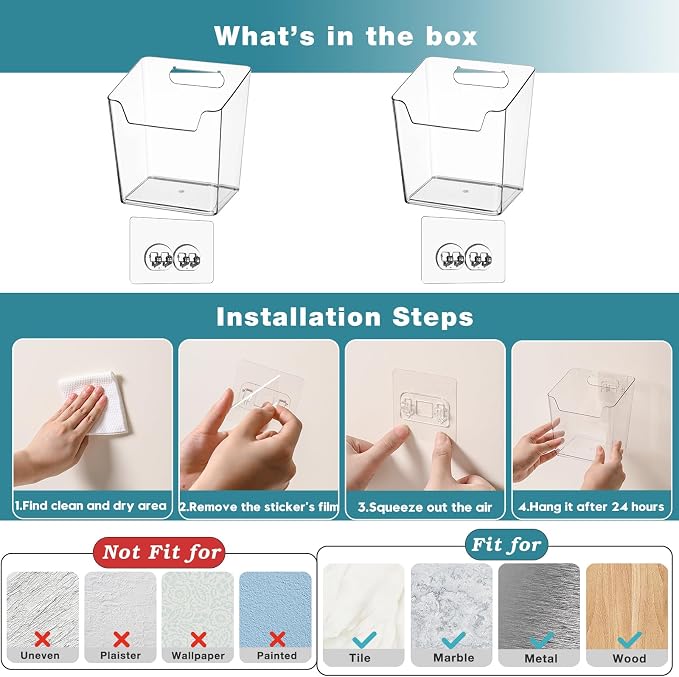 What's in the box

Installation Steps

1.Find clean and dry area

2.Remove the sticker's film

3.Squeeze out the air

4.Hang it after 24 hours

Not Fit for

Uneven

Plaister

Wallpaper

Painted

Fit for

Tile

Marble

Metal

Wood