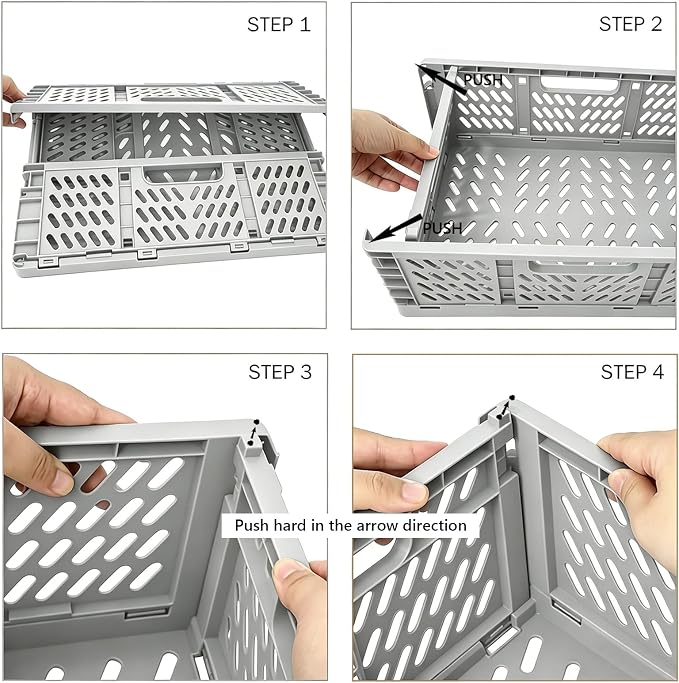 STEP 1

STEP 2

PUSH

PUSH

STEP 3

STEP 4

Push hard in the arrow direction