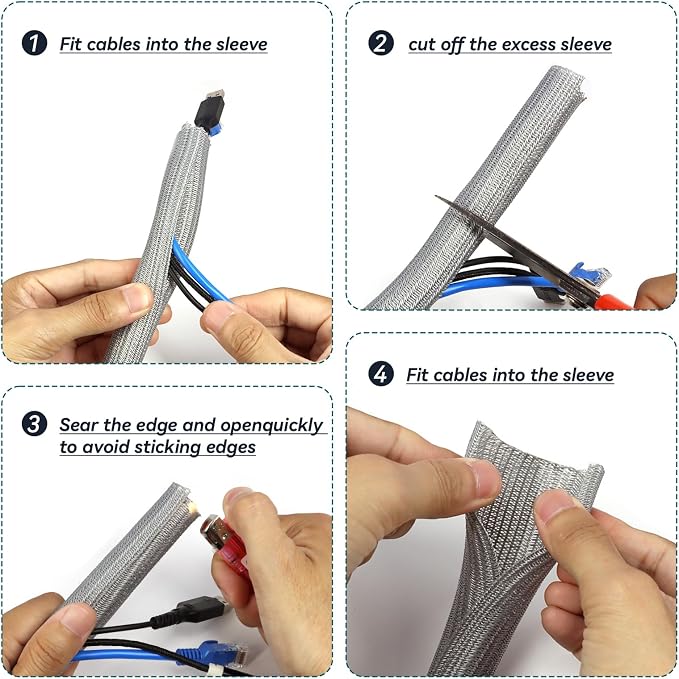 1 Fit cables into the sleeve

2 cut off the excess sleeve

3 Sear the edge and openquickly to avoid sticking edges

4 Fit cables into the sleeve