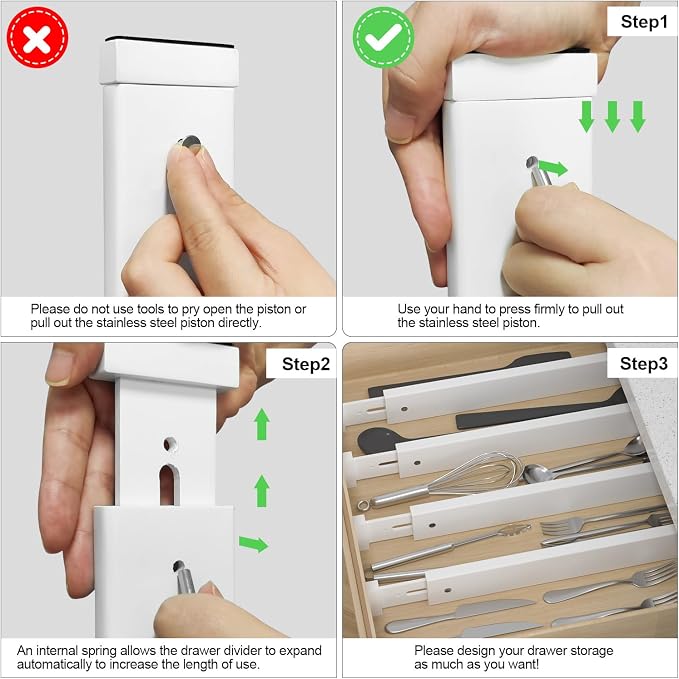 Please do not use tools to pry open the piston or pull out the stainless steel piston directly.

Step1

Use your hand to press firmly to pull out the stainless steel piston.

Step2

An internal spring allows the drawer divider to expand automatically to increase the length of use.

Step3

Please design your drawer storage as much as you want!