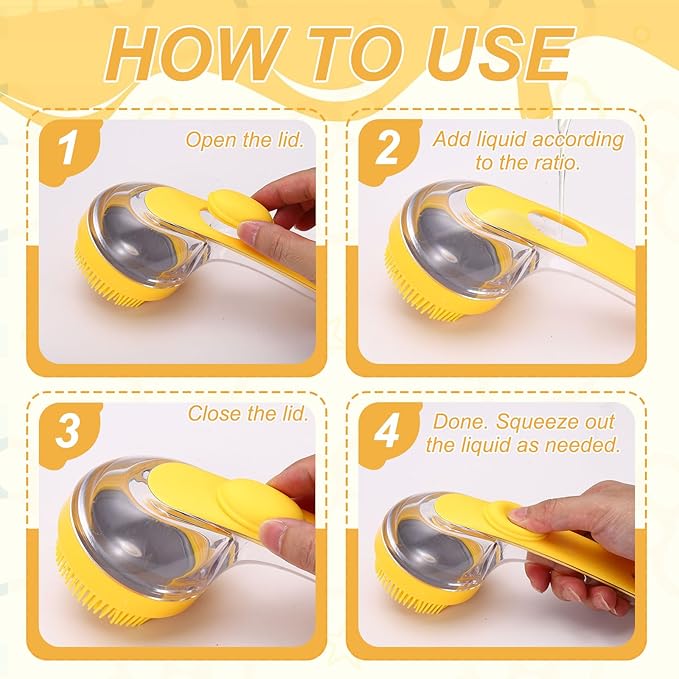 HOW TO USE

1 Open the lid.

2 Add liquid according to the ratio.

3 Close the lid.

4 Done. Squeeze out the liquid as needed.