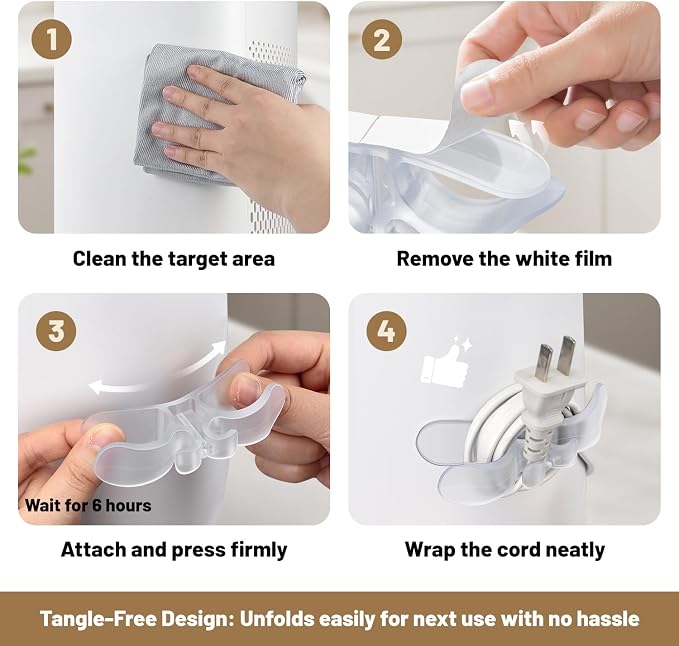 1
Clean the target area

2
Remove the white film

3
Wait for 6 hours
Attach and press firmly

4
Wrap the cord neatly

Tangle-Free Design: Unfolds easily for next use with no hassle