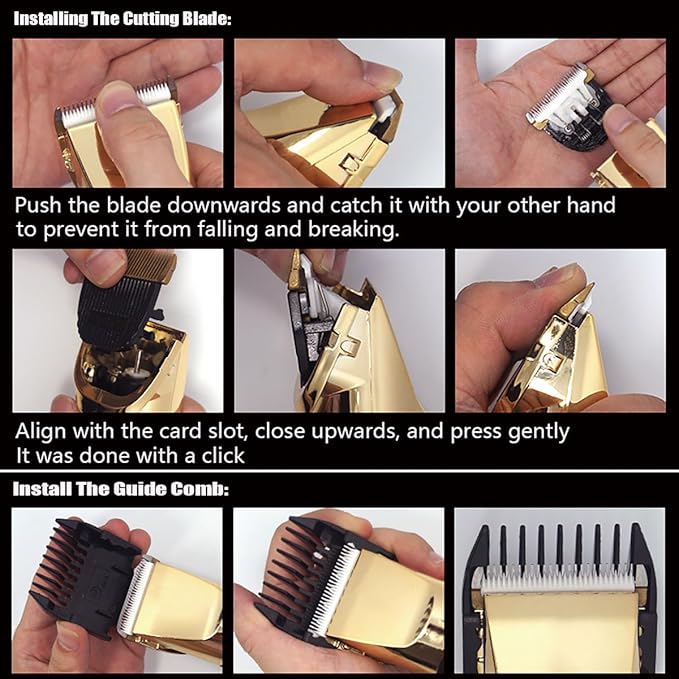 Installing The Cutting Blade:

Push the blade downwards and catch it with your other hand to prevent it from falling and breaking.

Align with the card slot, close upwards, and press gently
It was done with a click

Install The Guide Comb: