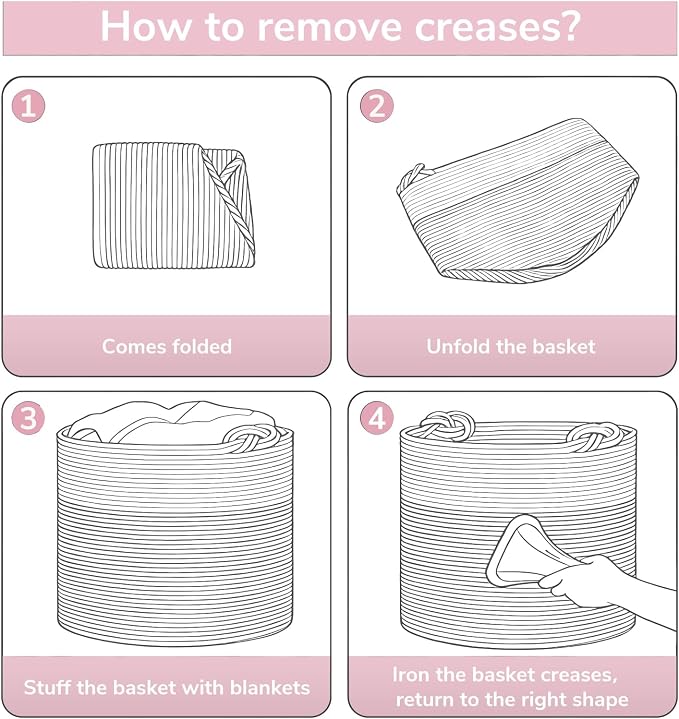 How to remove creases?

1

Comes folded

2

Unfold the basket

3

Stuff the basket with blankets

4

Iron the basket creases, return to the right shape