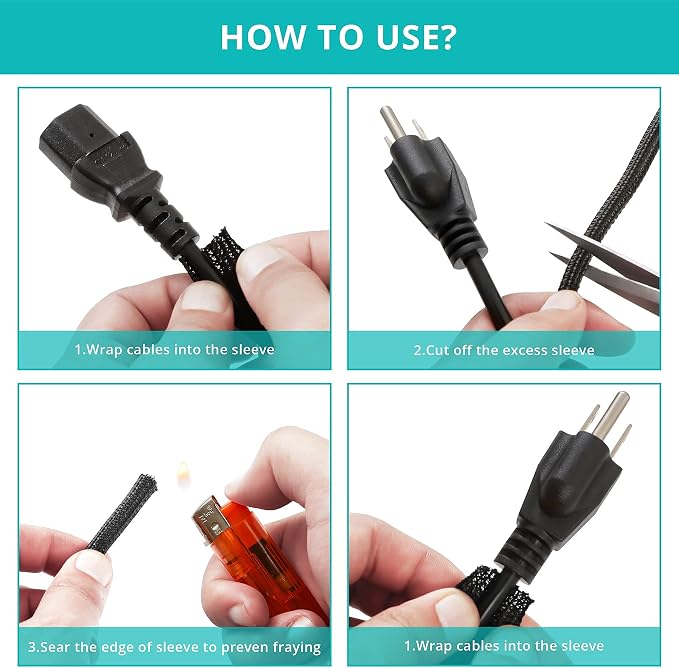 HOW TO USE?

1.Wrap cables into the sleeve

2.Cut off the excess sleeve

3.Sear the edge of sleeve to preven fraying

1.Wrap cables into the sleeve