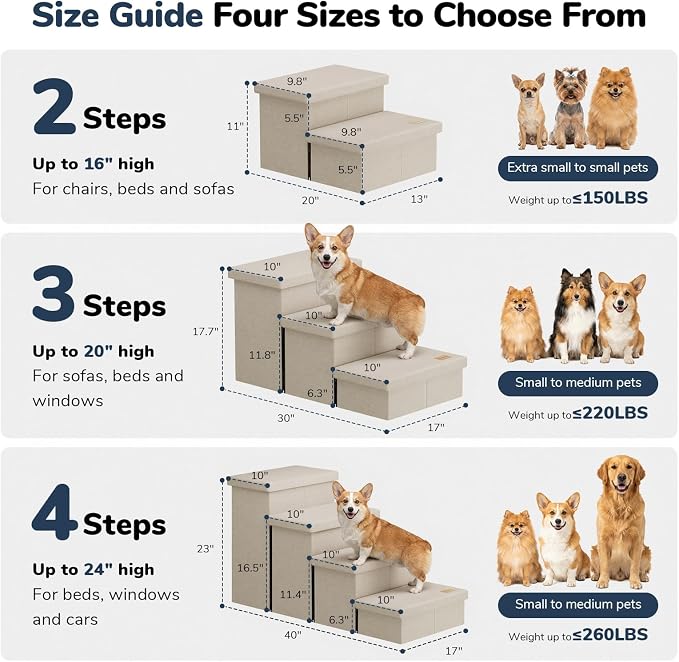 Size Guide Four Sizes to Choose From

2 Steps

Up to 16" high
For chairs, beds and sofas

9.8"
11"
5.5"
9.8"
5.5"
20"
13"

Extra small to small pets
Weight up to ≤150LBS

3 Steps

Up to 20" high
For sofas, beds and windows

10"
17.7"
10"
11.8"
10"
6.3"
30"
17"

Small to medium pets
Weight up to ≤220LBS

4 Steps

Up to 24" high
For beds, windows and cars

10"
10"
23"
16.5"
10"
11.4"
10"
6.3"
40"
17"

Small to medium pets
Weight up to ≤260LBS