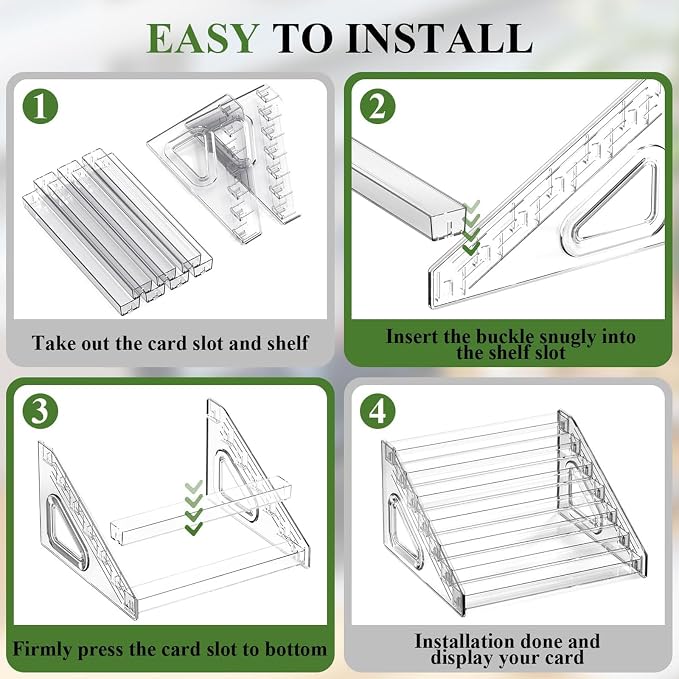 EASY TO INSTALL

1

Take out the card slot and shelf

2

Insert the buckle snugly into the shelf slot

3

Firmly press the card slot to bottom

4

Installation done and display your card