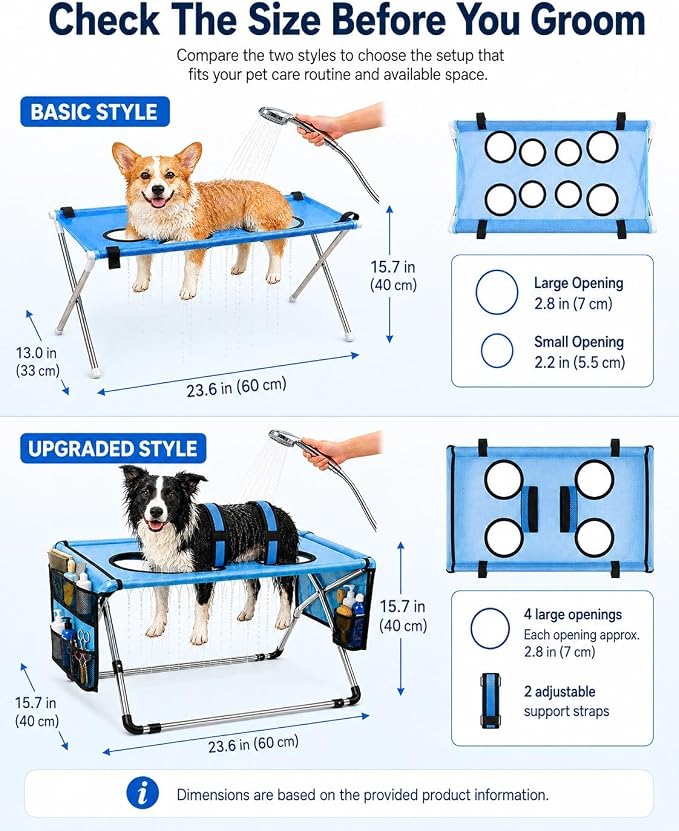 Check The Size Before You Groom

Compare the two styles to choose the setup that fits your pet care routine and available space.

BASIC STYLE

15.7 in
(40 cm)

13.0 in
(33 cm)

23.6 in (60 cm)

Large Opening
2.8 in (7 cm)

Small Opening
2.2 in (5.5 cm)

UPGRADED STYLE

15.7 in
(40 cm)

15.7 in
(40 cm)

23.6 in (60 cm)

4 large openings
Each opening approx.
2.8 in (7 cm)

2 adjustable
support straps

i

Dimensions are based on the provided product information.