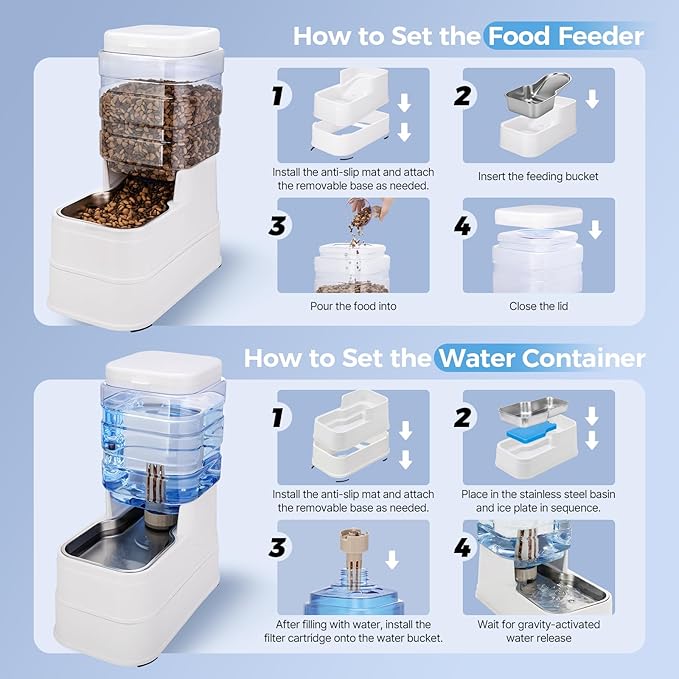 How to Set the Food Feeder

1
Install the anti-slip mat and attach the removable base as needed.

2
Insert the feeding bucket

3
Pour the food into

4
Close the lid

How to Set the Water Container

1
Install the anti-slip mat and attach the removable base as needed.

2
Place in the stainless steel basin and ice plate in sequence.

3
After filling with water, install the filter cartridge onto the water bucket.

4
Wait for gravity-activated water release