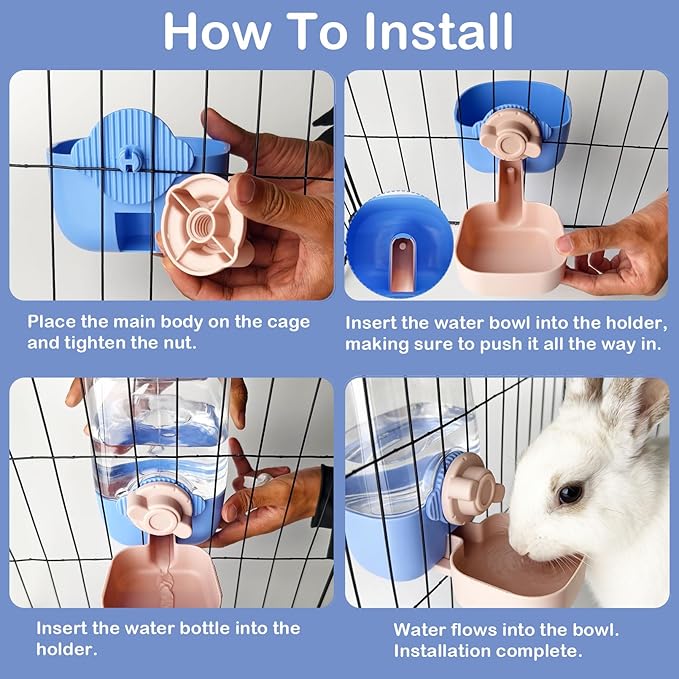 How To Install

Place the main body on the cage and tighten the nut.

Insert the water bowl into the holder, making sure to push it all the way in.

Insert the water bottle into the holder.

Water flows into the bowl. Installation complete.