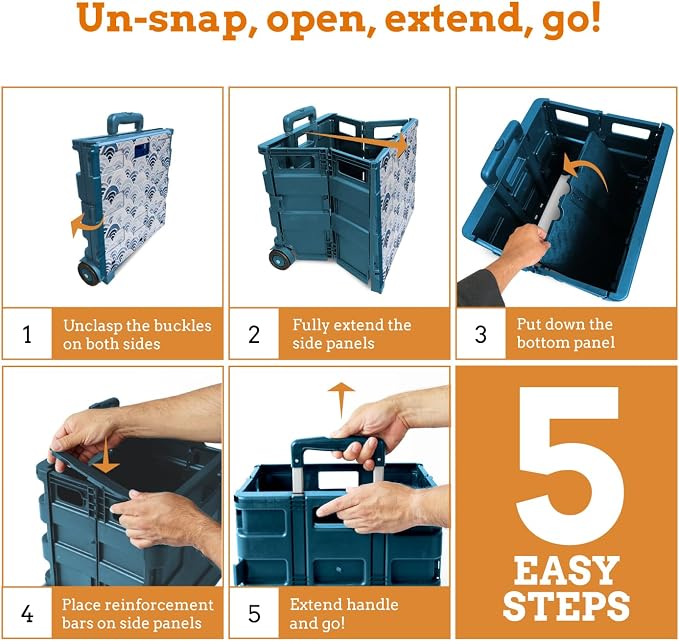 Un-snap, open, extend, go!

1 Unclasp the buckles on both sides

2 Fully extend the side panels

3 Put down the bottom panel

4 Place reinforcement bars on side panels

5 Extend handle and go!

5 EASY STEPS