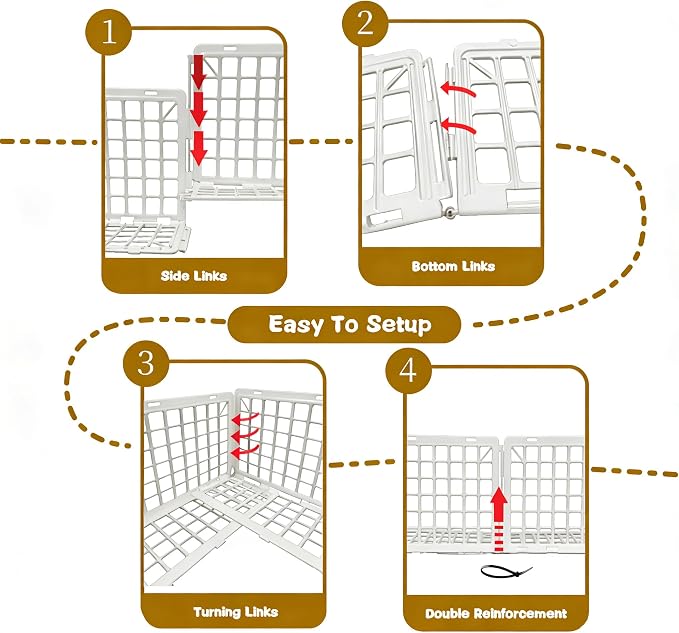 1

Side Links

2

Bottom Links

Easy To Setup

3

Turning Links

4

Double Reinforcement