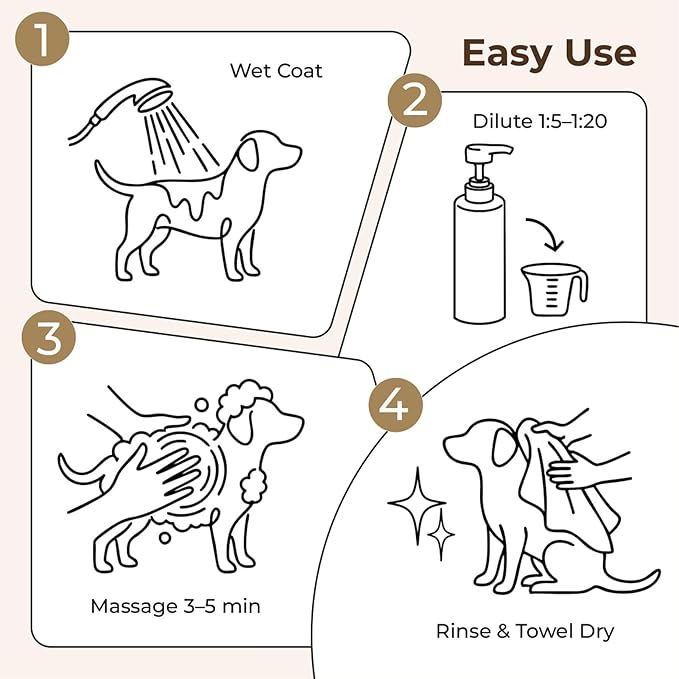 Easy Use

1
Wet Coat

2
Dilute 1:5–1:20

3
Massage 3–5 min

4
Rinse & Towel Dry