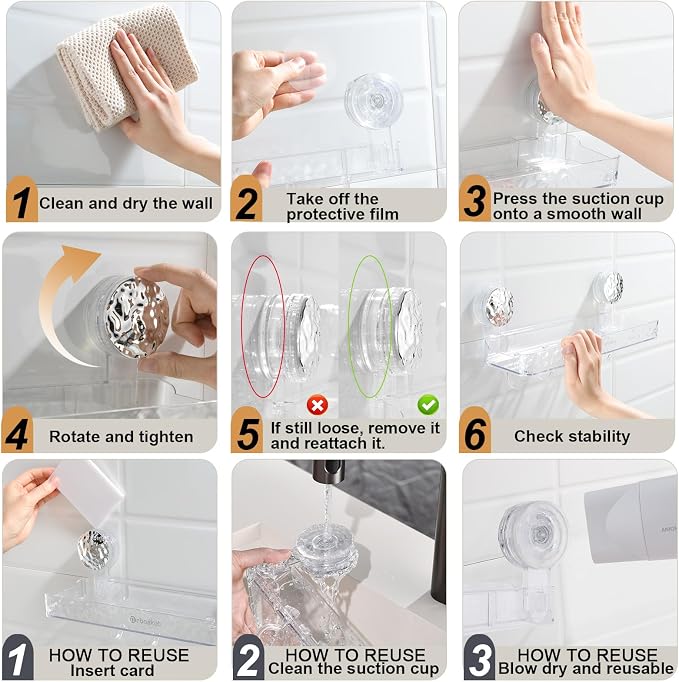 1 Clean and dry the wall

2 Take off the protective film

3 Press the suction cup onto a smooth wall

4 Rotate and tighten

5 If still loose, remove it and reattach it.

6 Check stability

1 HOW TO REUSE Insert card

2 HOW TO REUSE Clean the suction cup

3 HOW TO REUSE Blow dry and reusable