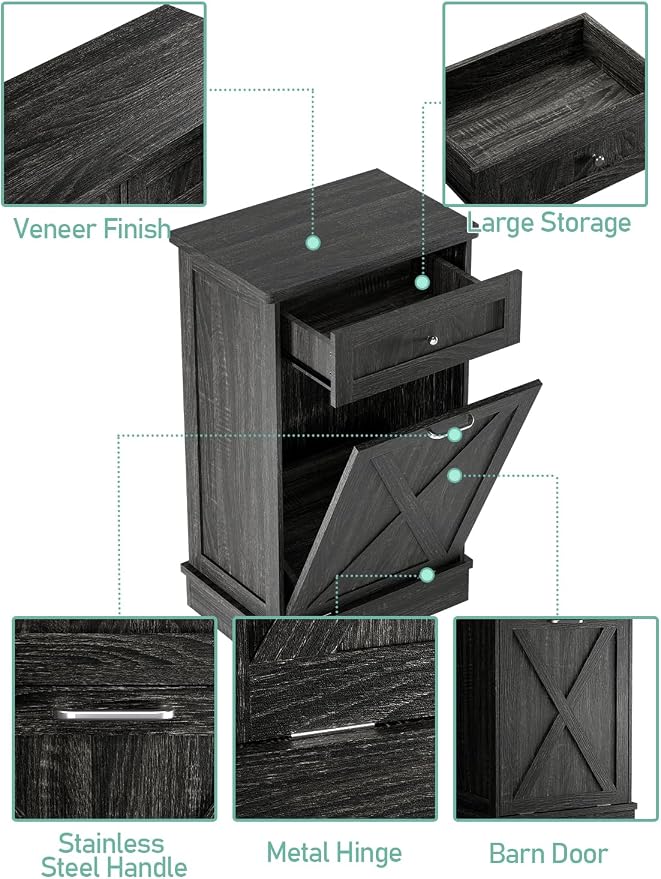 Veneer Finish

Large Storage

Stainless Steel Handle

Metal Hinge

Barn Door