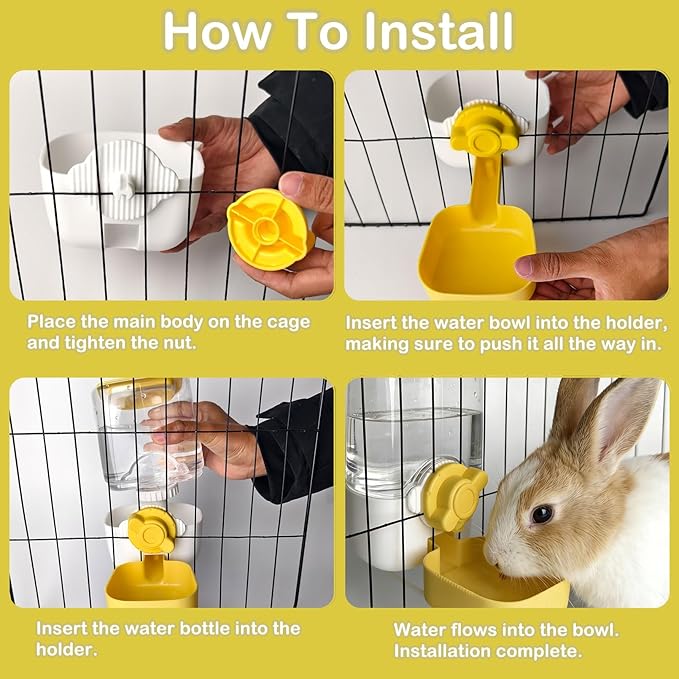 How To Install

Place the main body on the cage and tighten the nut.

Insert the water bowl into the holder, making sure to push it all the way in.

Insert the water bottle into the holder.

Water flows into the bowl. Installation complete.