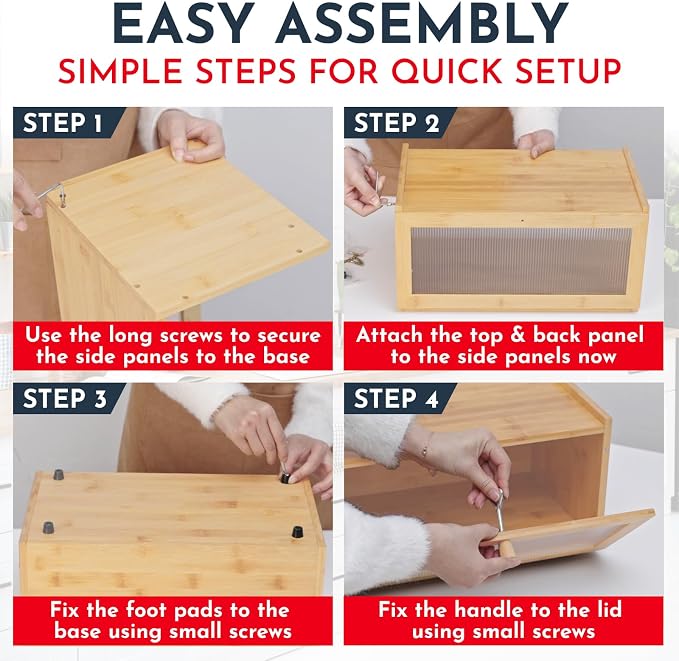 EASY ASSEMBLY
SIMPLE STEPS FOR QUICK SETUP

STEP 1
Use the long screws to secure the side panels to the base

STEP 2
Attach the top & back panel to the side panels now

STEP 3
Fix the foot pads to the base using small screws

STEP 4
Fix the handle to the lid using small screws