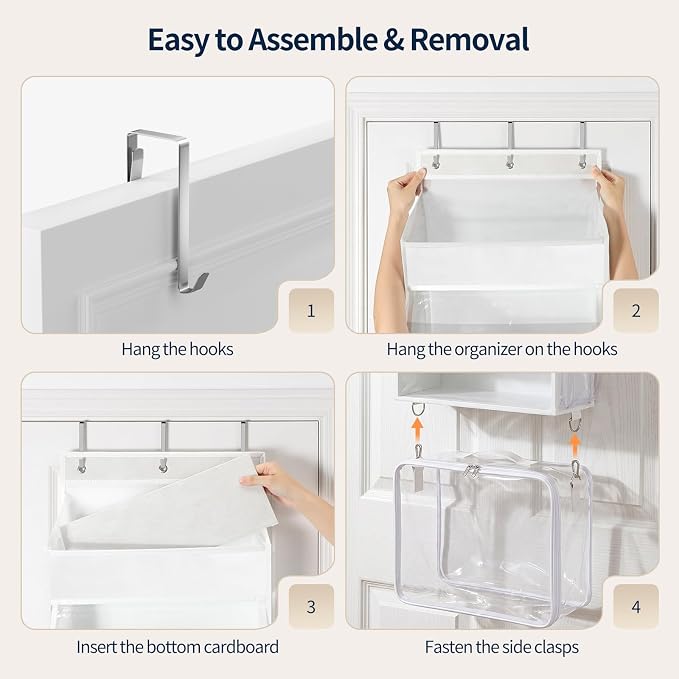 Easy to Assemble & Removal

1

Hang the hooks

2

Hang the organizer on the hooks

3

Insert the bottom cardboard

4

Fasten the side clasps