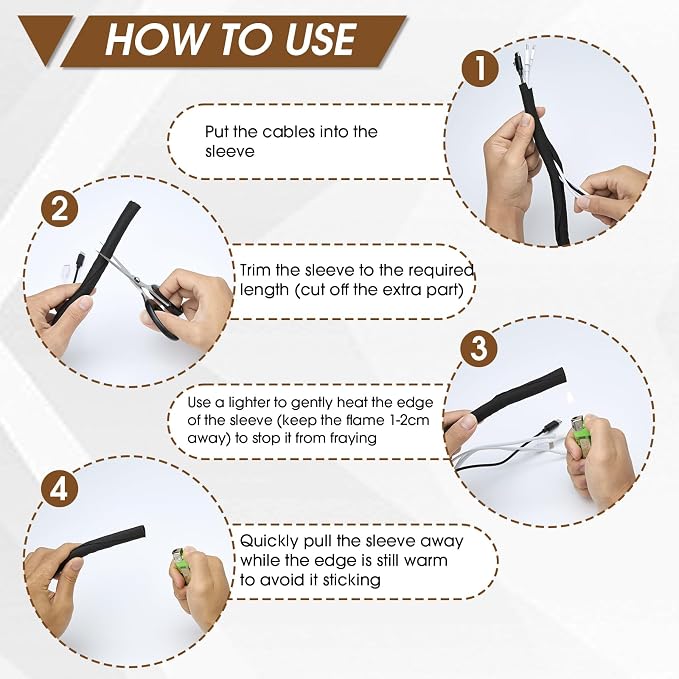 HOW TO USE

1

Put the cables into the sleeve

2

Trim the sleeve to the required length (cut off the extra part)

3

Use a lighter to gently heat the edge of the sleeve (keep the flame 1-2cm away) to stop it from fraying

4

Quickly pull the sleeve away while the edge is still warm to avoid it sticking