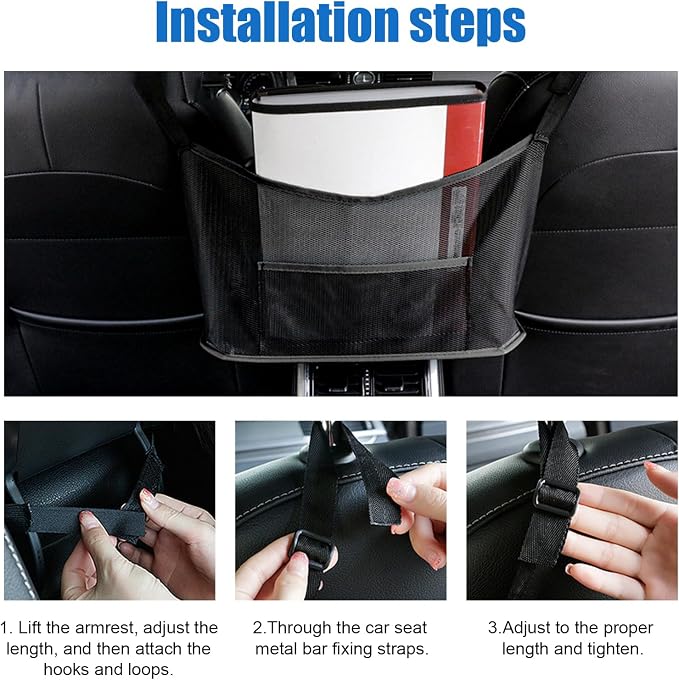 Installation steps

1. Lift the armrest, adjust the length, and then attach the hooks and loops.

2.Through the car seat metal bar fixing straps.

3.Adjust to the proper length and tighten.